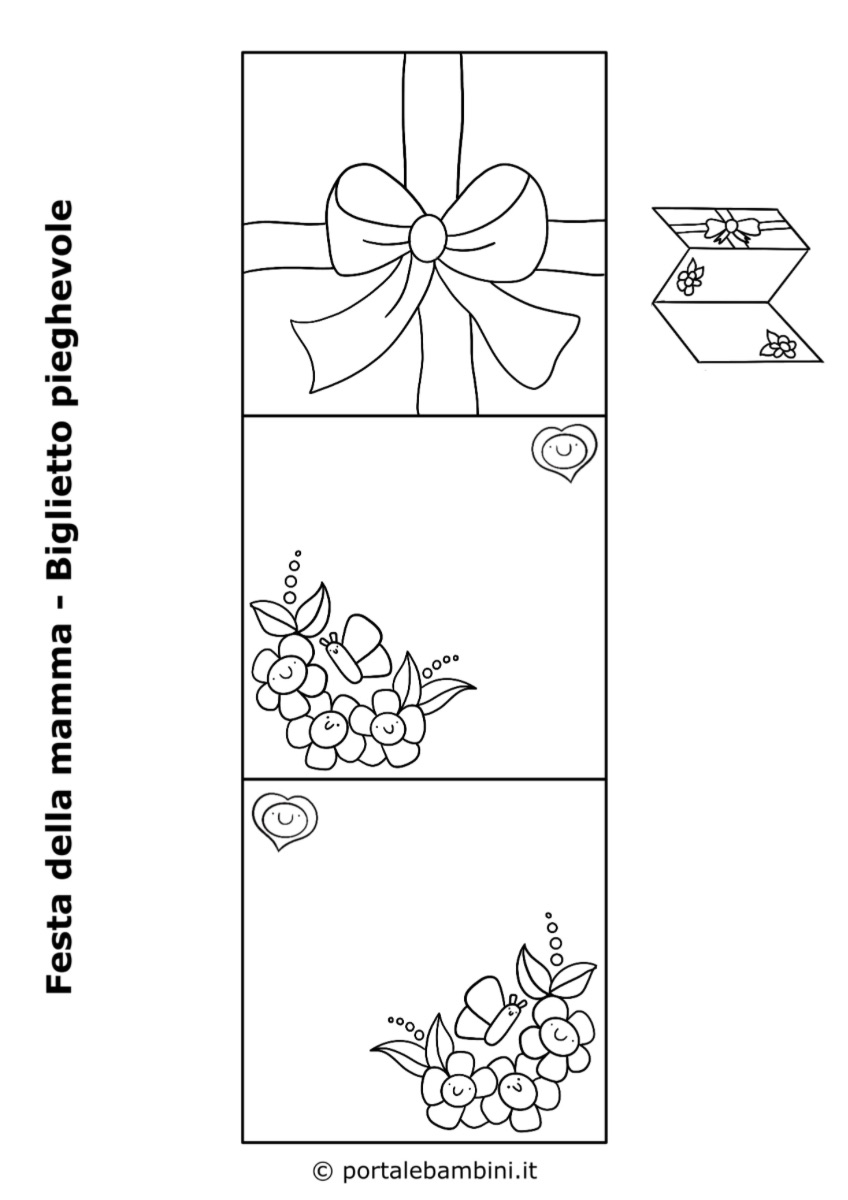 Festa della mamma - Biglietto pieghevole

© portalebambini.it