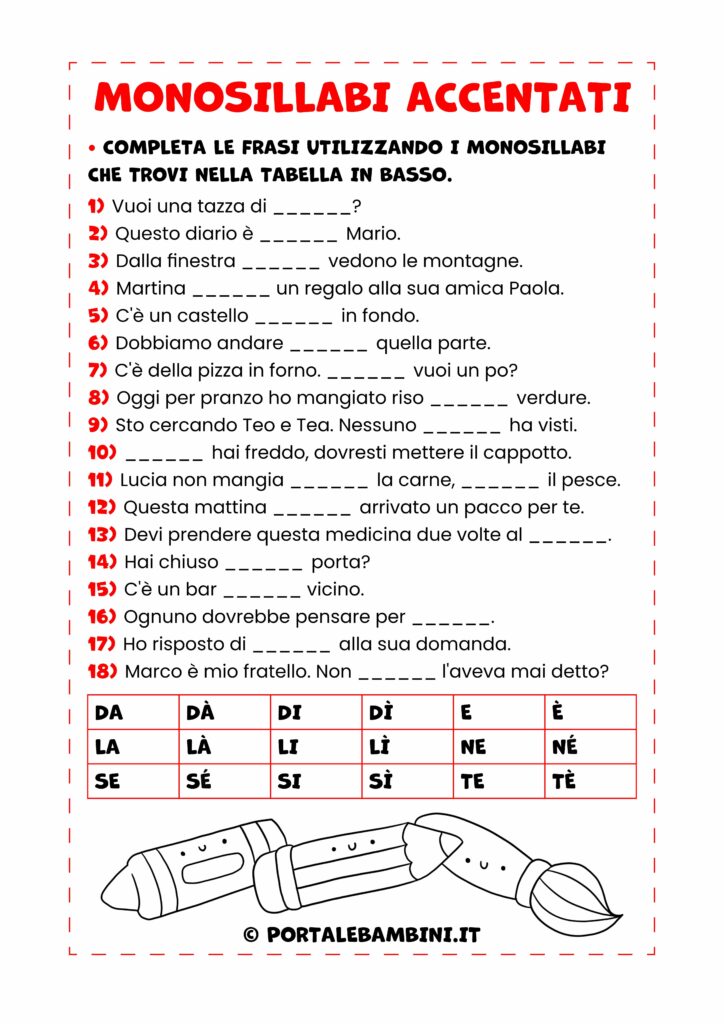 MONOSILLABI ACCENTATI

• COMPLETA LE FRASI UTILIZZANDO I MONOSILLABI CHE TROVI NELLA TABELLA IN BASSO.

1) Vuoi una tazza di ______?
2) Questo diario è ______ Mario.
3) Dalla finestra ______ vedono le montagne.
4) Martina ______ un regalo alla sua amica Paola.
5) C'è un castello ______ in fondo.
6) Dobbiamo andare ______ quella parte.
7) C'è della pizza in forno. ______ vuoi un po?
8) Oggi per pranzo ho mangiato riso ______ verdure.
9) Sto cercando Teo e Tea. Nessuno ______ ha visti.
10) ______ hai freddo, dovresti mettere il cappotto.
11) Lucia non mangia ______ la carne, ______ il pesce.
12) Questa mattina ______ arrivato un pacco per te.
13) Devi prendere questa medicina due volte al ______.
14) Hai chiuso ______ porta?
15) C'è un bar ______ vicino.
16) Ognuno dovrebbe pensare per ______.
17) Ho risposto di ______ alla sua domanda.
18) Marco è mio fratello. Non ______ l'aveva mai detto?

| DA | DÀ | DI | DÌ | E | È |
|---|---|---|---|---|---|
| LA | LÀ | LI | LÌ | NE | NÉ |
| SE | SÉ | SI | SÌ | TE | TÈ |

© PORTALEBAMBINI.IT