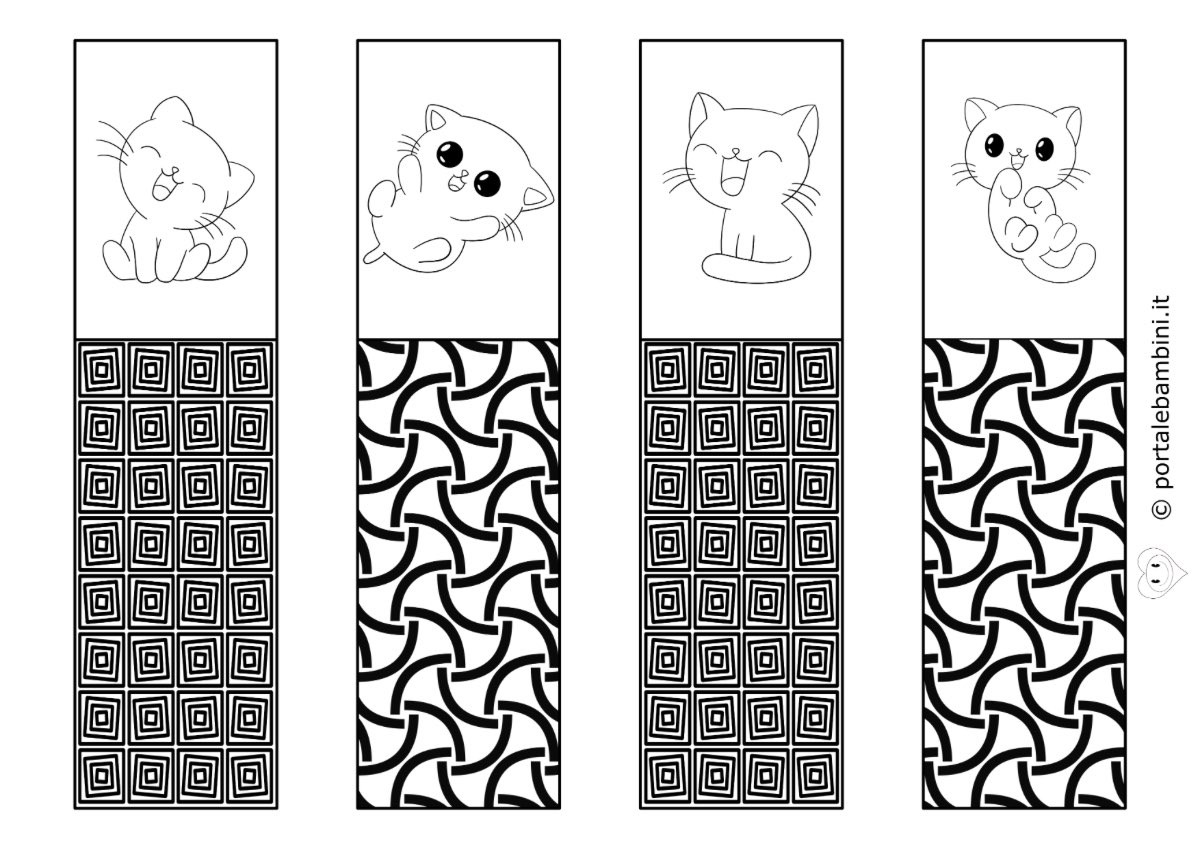 © portalebambini.it