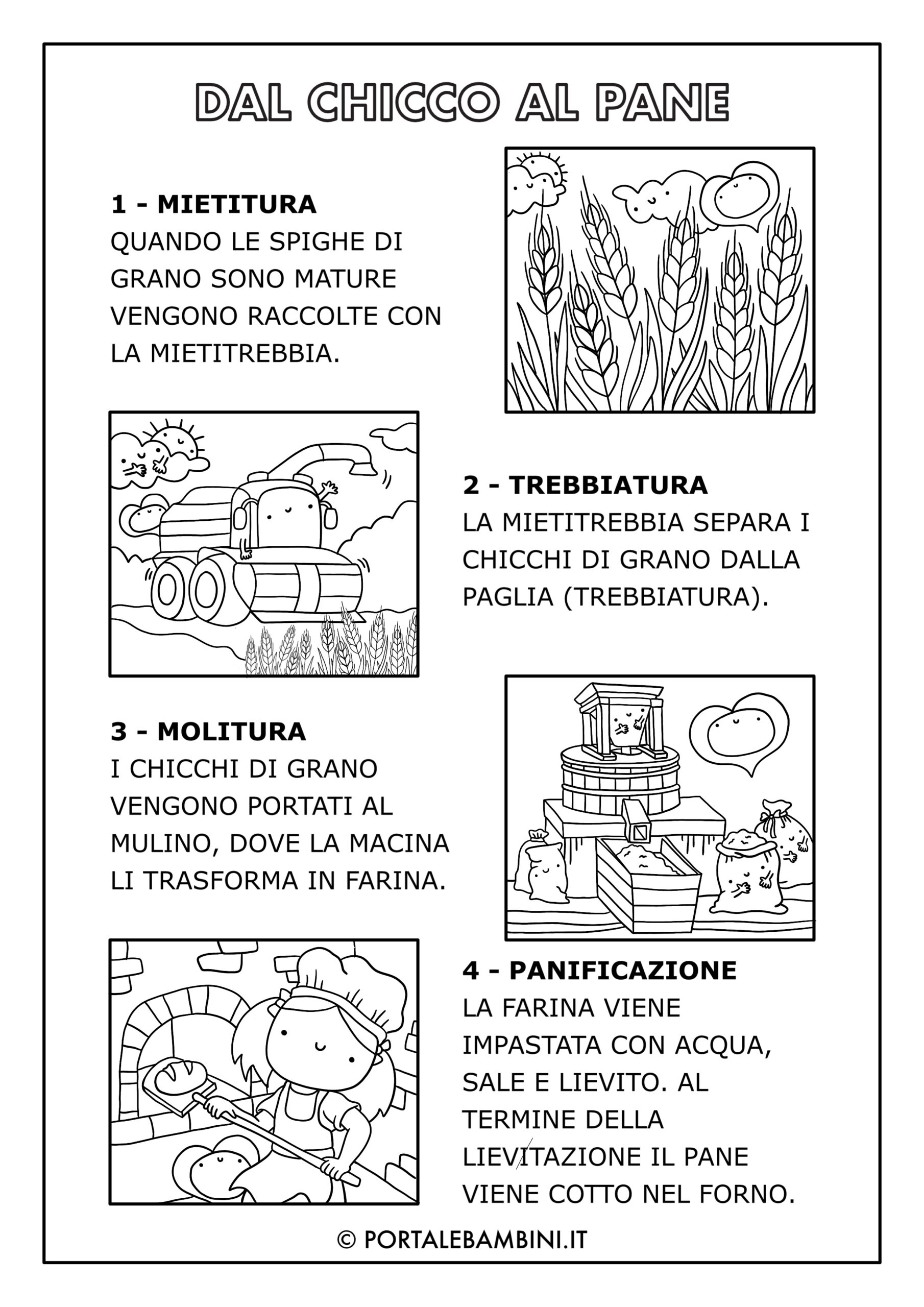 DAL CHICCO AL PANE

1 - MIETITURA
QUANDO LE SPIGHE DI GRANO SONO MATURE VENGONO RACCOLTE CON LA MIETITREBBIA.

2 - TREBBIATURA
LA MIETITREBBIA SEPARA I CHICCHI DI GRANO DALLA PAGLIA (TREBBIATURA).

3 - MOLITURA
I CHICCHI DI GRANO VENGONO PORTATI AL MULINO, DOVE LA MACINA LI TRASFORMA IN FARINA.

4 - PANIFICAZIONE
LA FARINA VIENE IMPASTATA CON ACQUA, SALE E LIEVITO. AL TERMINE DELLA LIEVITAZIONE IL PANE VIENE COTTO NEL FORNO.

© PORTALEBAMBINI.IT