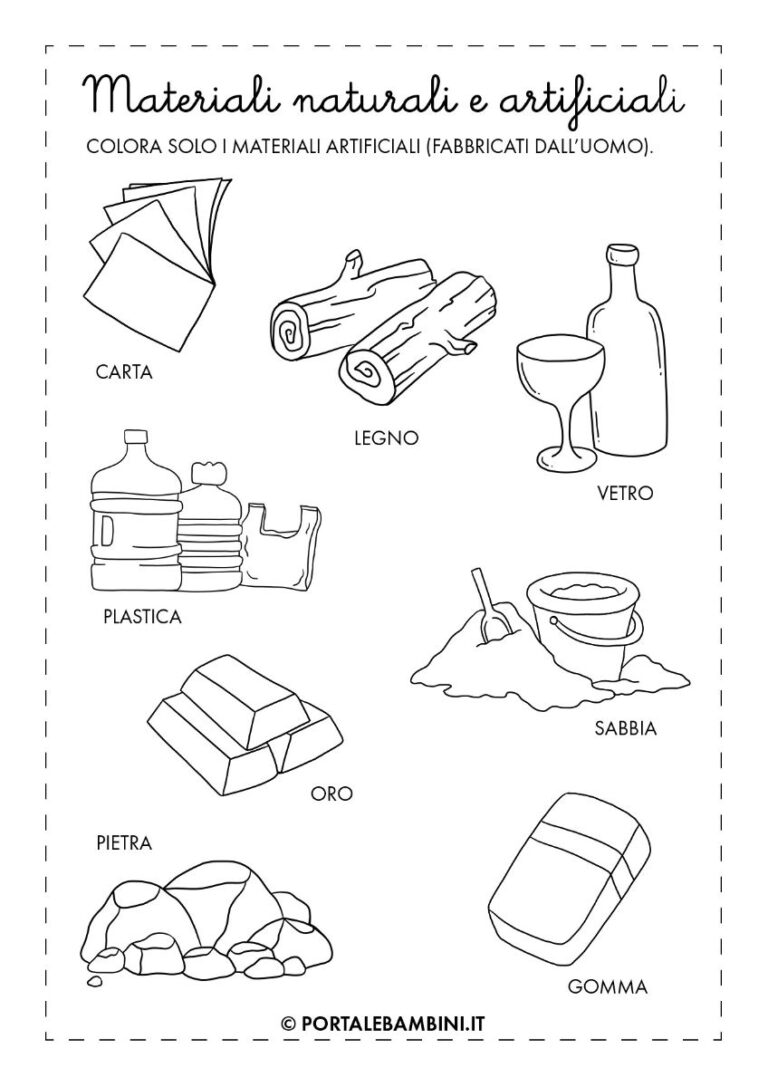 Materiali naturali e artificiali

COLORA SOLO I MATERIALI ARTIFICIALI (FABBRICATI DALL'UOMO).

CARTA

LEGNO

VETRO

PLASTICA

SABBIA

ORO

PIETRA

GOMMA

© PORTALEBAMBINI.IT