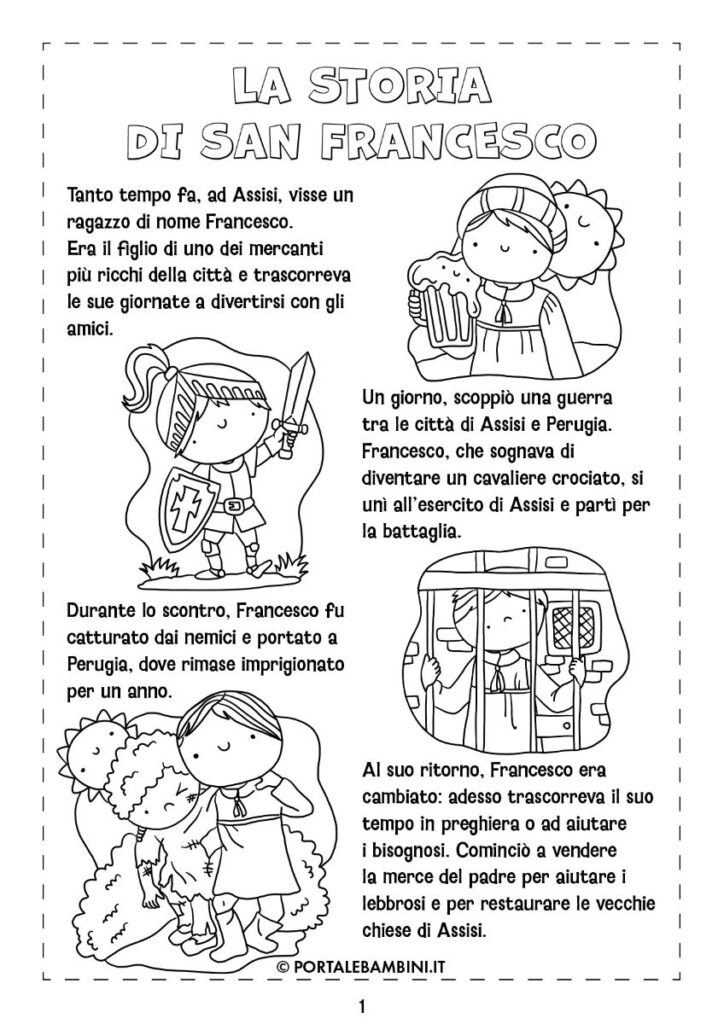 LA STORIA DI SAN FRANCESCO

Tanto tempo fa, ad Assisi, visse un ragazzo di nome Francesco. Era il figlio di uno dei mercanti più ricchi della città e trascorreva le sue giornate a divertirsi con gli amici.

Un giorno, scoppiò una guerra tra le città di Assisi e Perugia. Francesco, che sognava di diventare un cavaliere crociato, si unì all'esercito di Assisi e partì per la battaglia.

Durante lo scontro, Francesco fu catturato dai nemici e portato a Perugia, dove rimase imprigionato per un anno.

Al suo ritorno, Francesco era cambiato: adesso trascorreva il suo tempo in preghiera o ad aiutare i bisognosi. Cominciò a vendere la merce del padre per aiutare i lebbrosi e per restaurare le vecchie chiese di Assisi.

© PORTALEBAMBINI.IT

1