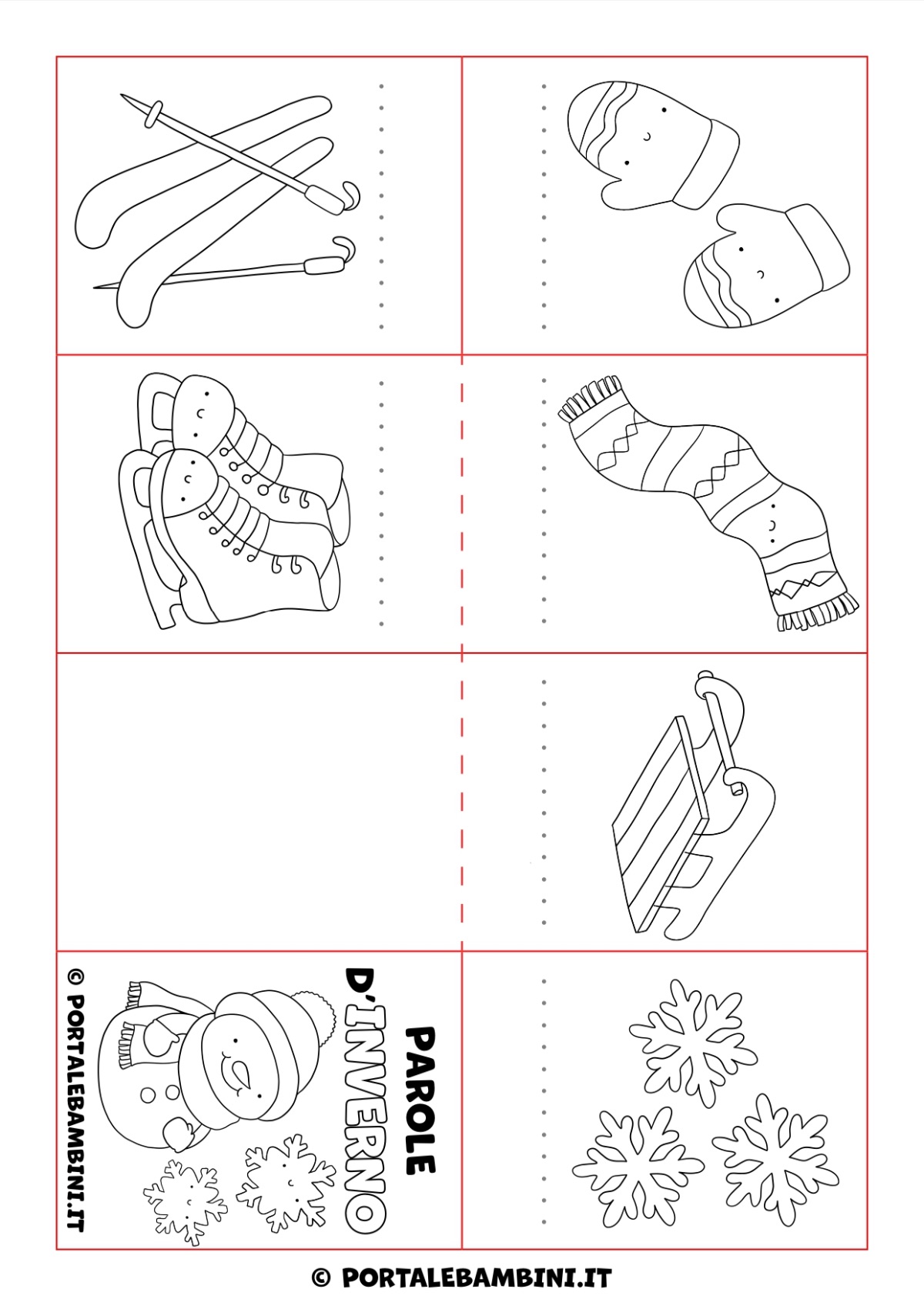 PAROLE
D'INVERNO

© PORTALEBAMBINI.IT

© PORTALEBAMBINI.IT