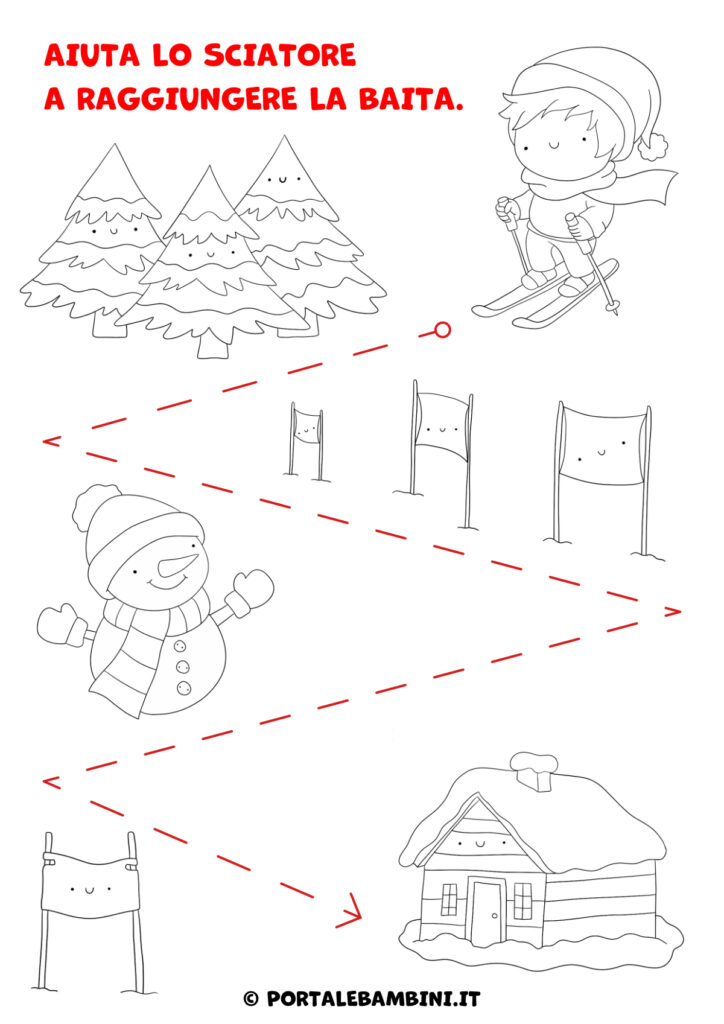 AIUTA LO SCIATORE
A RAGGIUNGERE LA BAITA.

© PORTALEBAMBINI.IT