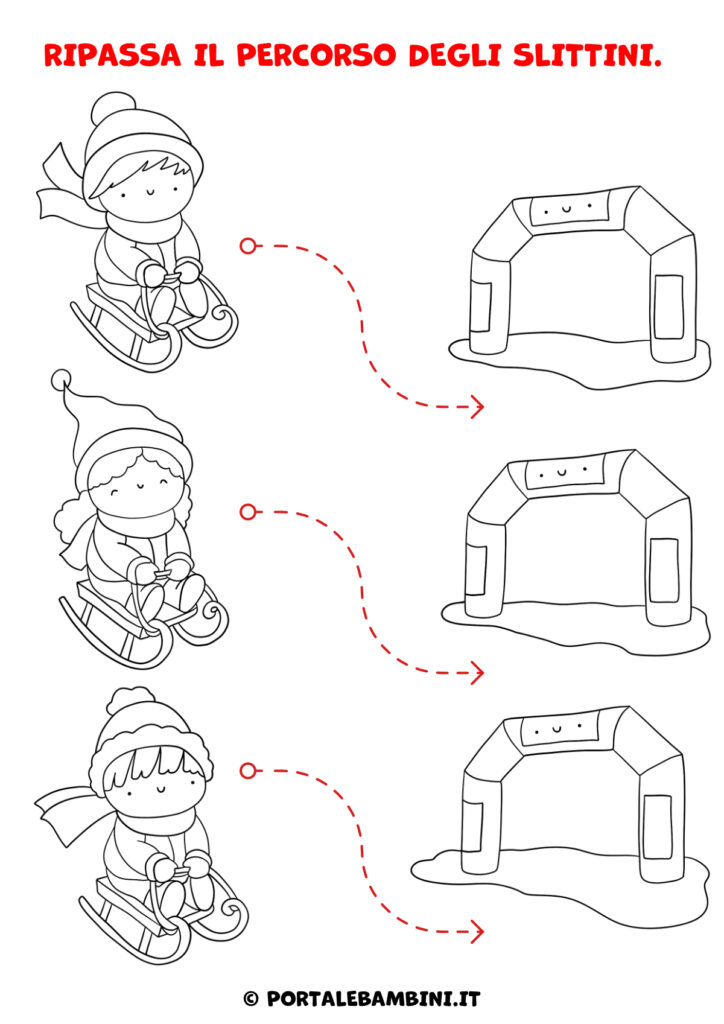 RIPASSA IL PERCORSO DEGLI SLITTINI.

© PORTALEBAMBINI.IT