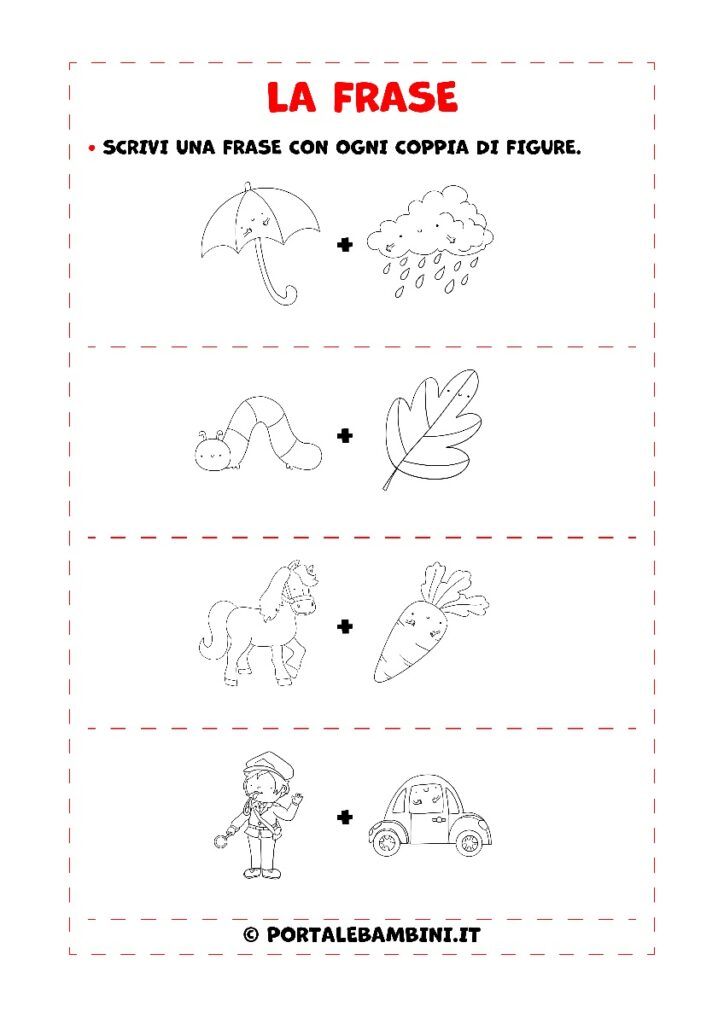 LA FRASE

• SCRIVI UNA FRASE CON OGNI COPPIA DI FIGURE.

+

+

+

+

© PORTALEBAMBINI.IT