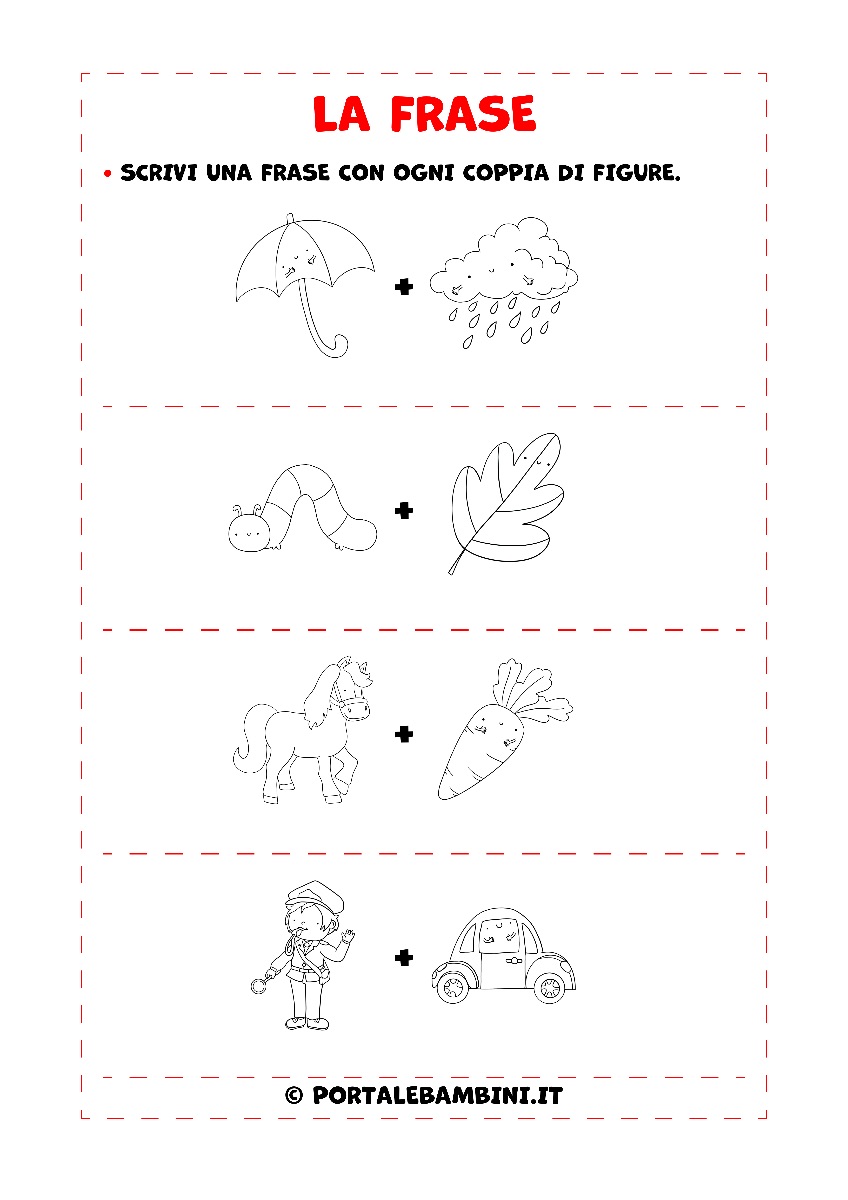 LA FRASE

• SCRIVI UNA FRASE CON OGNI COPPIA DI FIGURE.

+

+

+

+

© PORTALEBAMBINI.IT