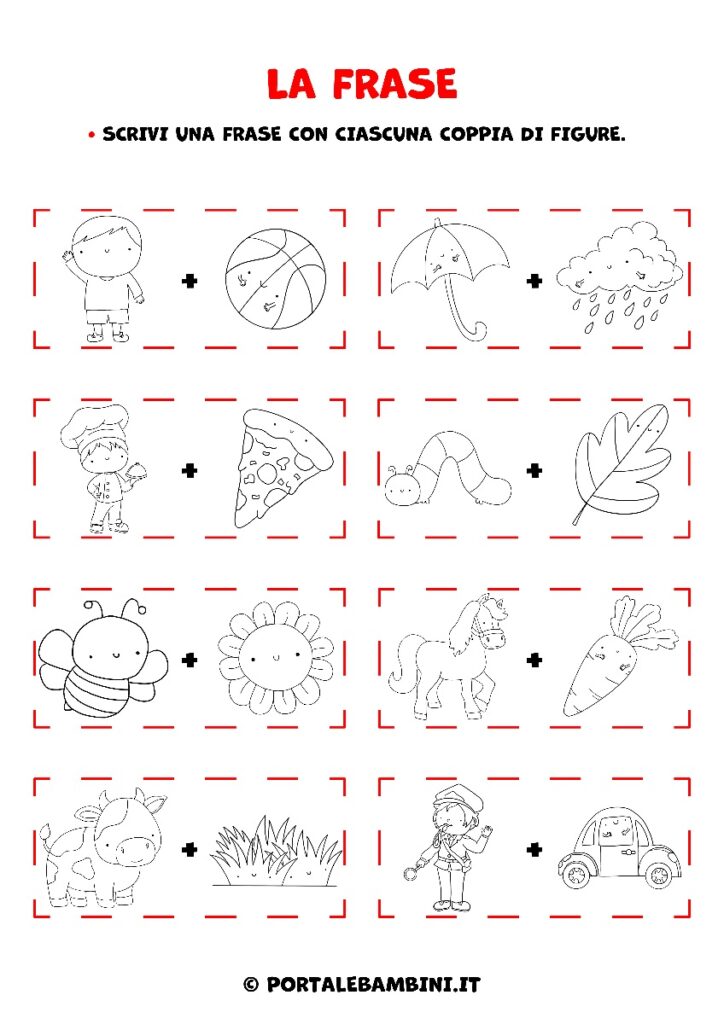 LA FRASE

• SCRIVI UNA FRASE CON CIASCUNA COPPIA DI FIGURE.

+ +

+ +

+ +

+ +

© PORTALEBAMBINI.IT