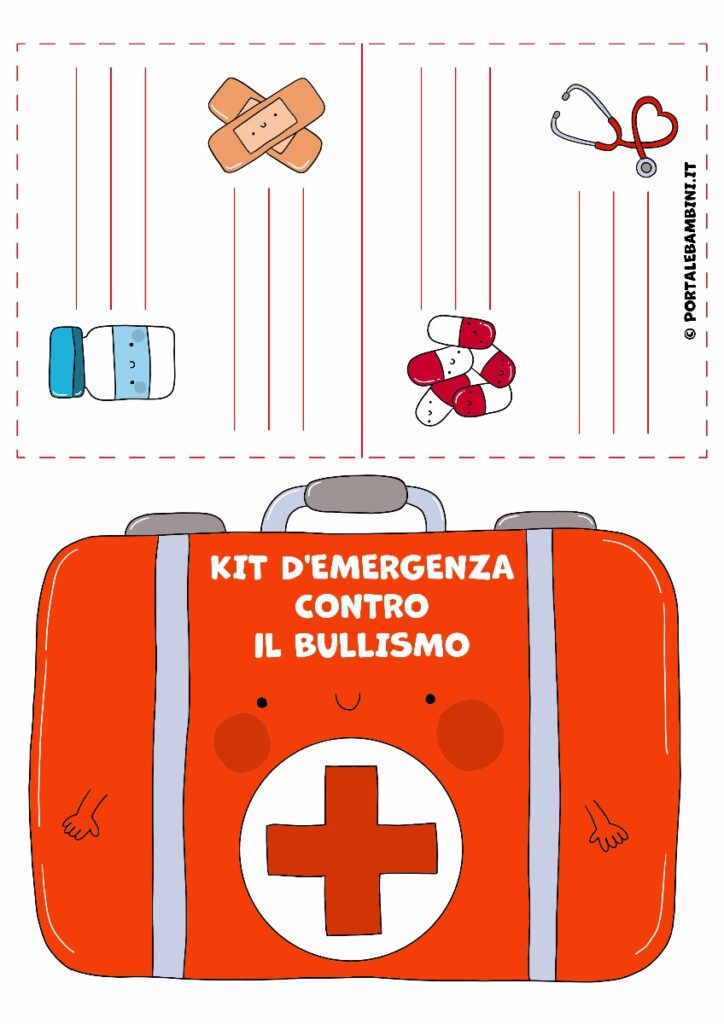 © PORTALEBAMBINI.IT

KIT D'EMERGENZA CONTRO IL BULLISMO